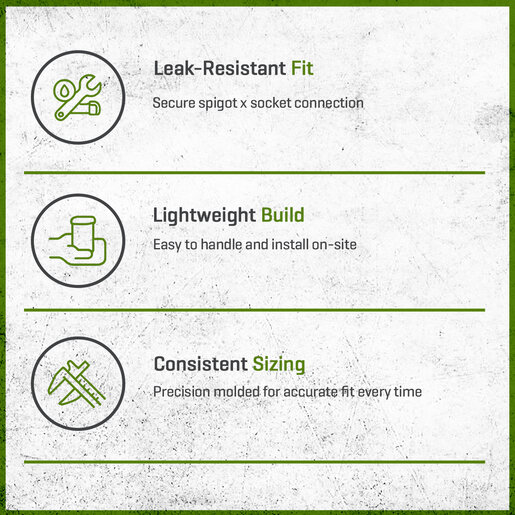 Leak-Resistant Fit

Secure spigot x socket connection

Lightweight Build

Easy to handle and install on-site

Consistent Sizing

Precision molded for accurate fit every time