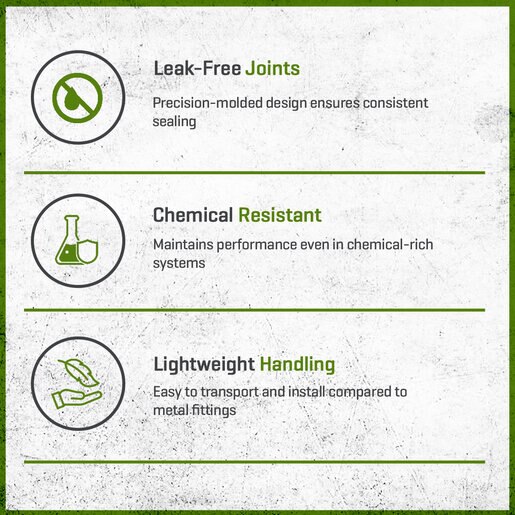 Leak-Free Joints

Precision-molded design ensures consistent sealing

Chemical Resistant

Maintains performance even in chemical-rich systems

Lightweight Handling

Easy to transport and install compared to metal fittings