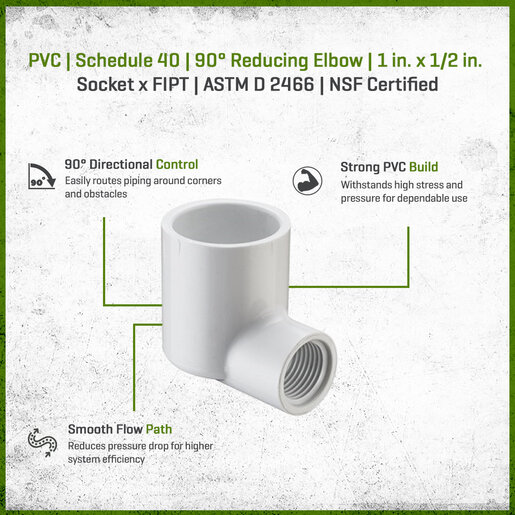 PVC | Schedule 40 | 90° Reducing Elbow | 1 in. x 1/2 in.
Socket x FIPT | ASTM D 2466 | NSF Certified

90°

90° Directional Control
Easily routes piping around corners and obstacles

Strong PVC Build
Withstands high stress and pressure for dependable use

Smooth Flow Path
Reduces pressure drop for higher system efficiency