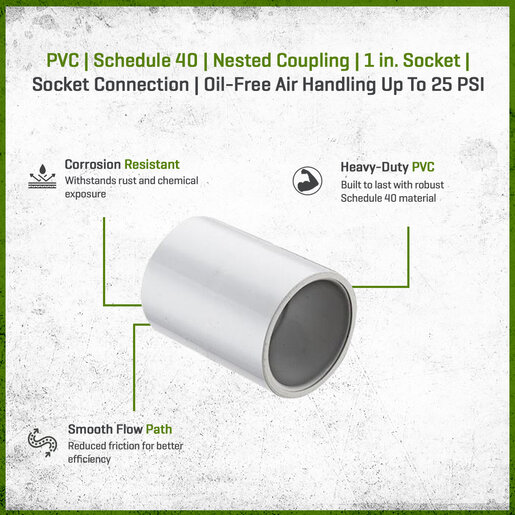 PVC | Schedule 40 | Nested Coupling | 1 in. Socket | Socket Connection | Oil-Free Air Handling Up To 25 PSI

Corrosion Resistant
Withstands rust and chemical exposure

Heavy-Duty PVC
Built to last with robust Schedule 40 material

Smooth Flow Path
Reduced friction for better efficiency