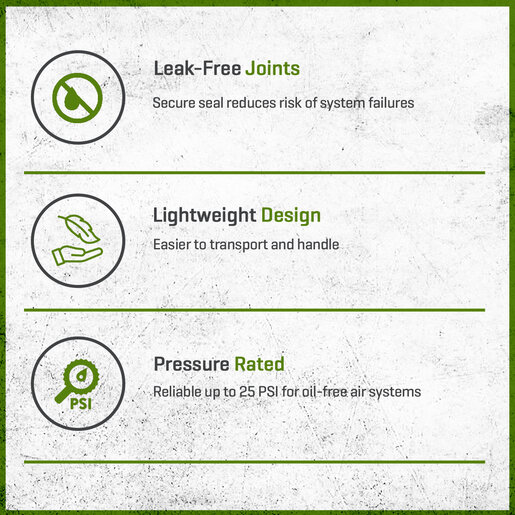 Leak-Free Joints

Secure seal reduces risk of system failures

Lightweight Design

Easier to transport and handle

PSI

Pressure Rated

Reliable up to 25 PSI for oil-free air systems