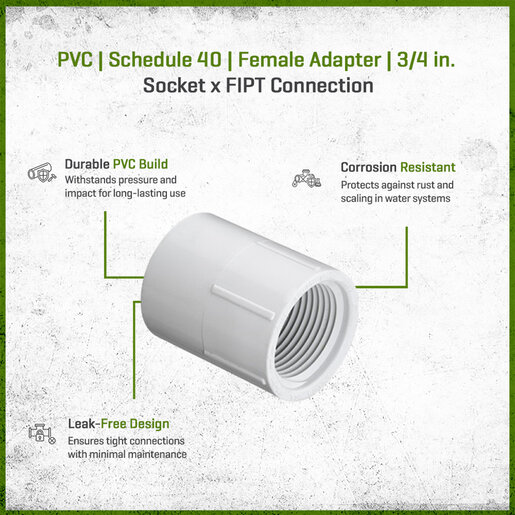 PVC | Schedule 40 | Female Adapter | 3/4 in.
Socket x FIPT Connection

Durable PVC Build
Withstands pressure and impact for long-lasting use

Corrosion Resistant
Protects against rust and scaling in water systems

Leak-Free Design
Ensures tight connections with minimal maintenance