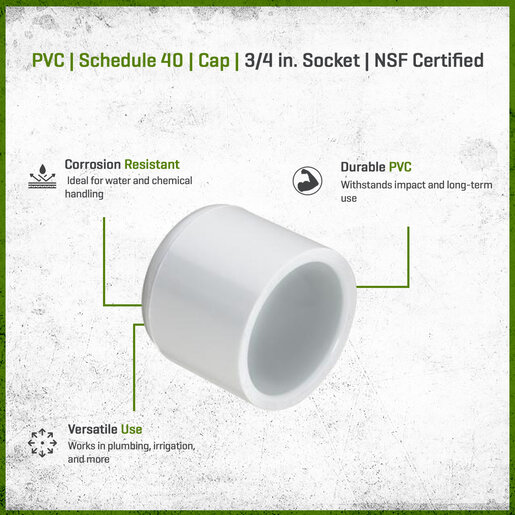 PVC | Schedule 40 | Cap | 3/4 in. Socket | NSF Certified

Corrosion Resistant
Ideal for water and chemical handling

Durable PVC
Withstands impact and long-term use

Versatile Use
Works in plumbing, irrigation, and more