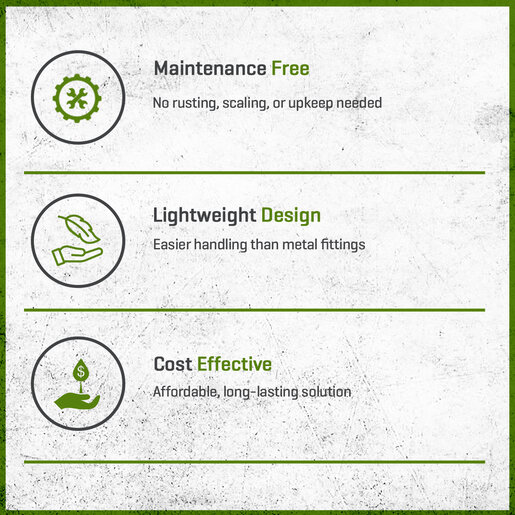 Maintenance Free

No rusting, scaling, or upkeep needed

Lightweight Design

Easier handling than metal fittings

$

Cost Effective

Affordable, long-lasting solution