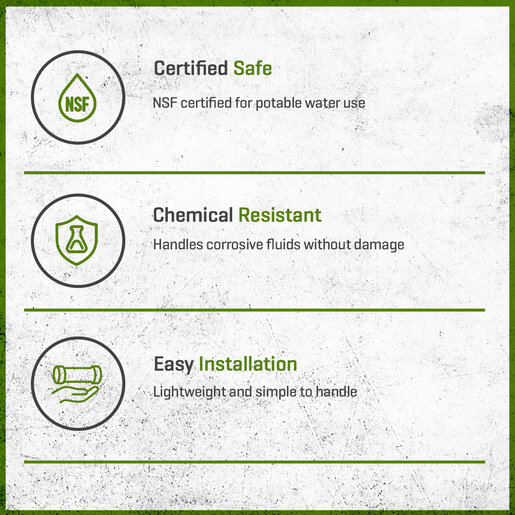 NSF

Certified Safe

NSF certified for potable water use

Chemical Resistant

Handles corrosive fluids without damage

Easy Installation

Lightweight and simple to handle