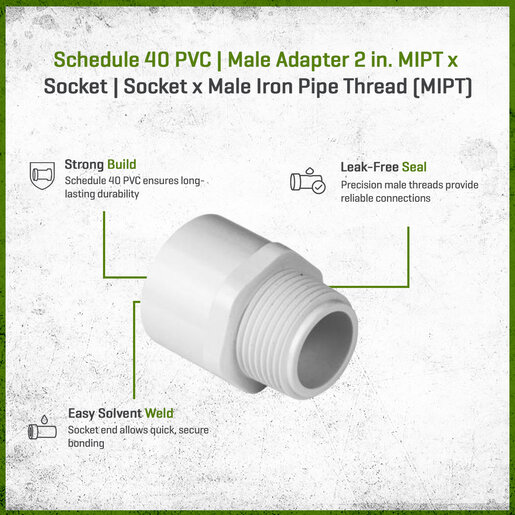 Schedule 40 PVC | Male Adapter 2 in. MIPT x Socket | Socket x Male Iron Pipe Thread (MIPT)

Strong Build
Schedule 40 PVC ensures long-lasting durability

Leak-Free Seal
Precision male threads provide reliable connections

Easy Solvent Weld
Socket end allows quick, secure bonding