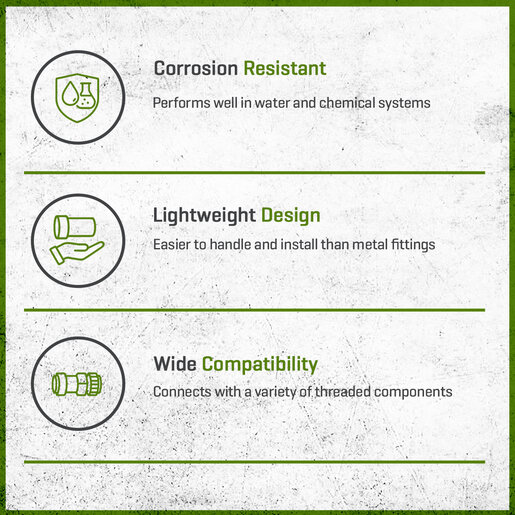 Corrosion Resistant

Performs well in water and chemical systems

Lightweight Design

Easier to handle and install than metal fittings

Wide Compatibility

Connects with a variety of threaded components