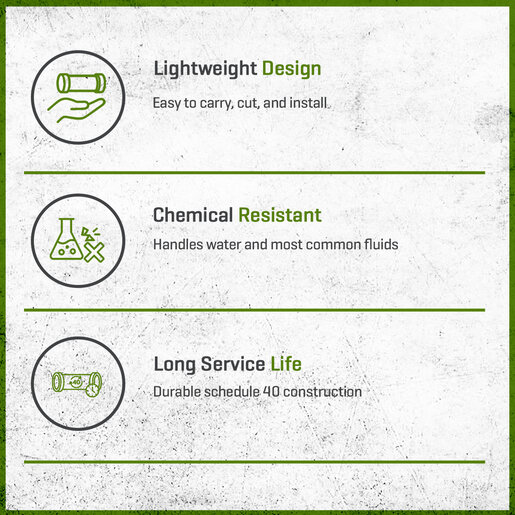 Lightweight Design

Easy to carry, cut, and install

Chemical Resistant

Handles water and most common fluids

40

Long Service Life

Durable schedule 40 construction