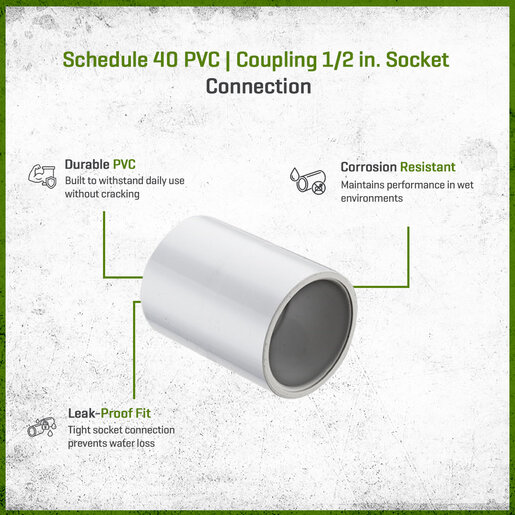 Schedule 40 PVC | Coupling 1/2 in. Socket Connection

Durable PVC
Built to withstand daily use without cracking

Corrosion Resistant
Maintains performance in wet environments

Leak-Proof Fit
Tight socket connection prevents water loss