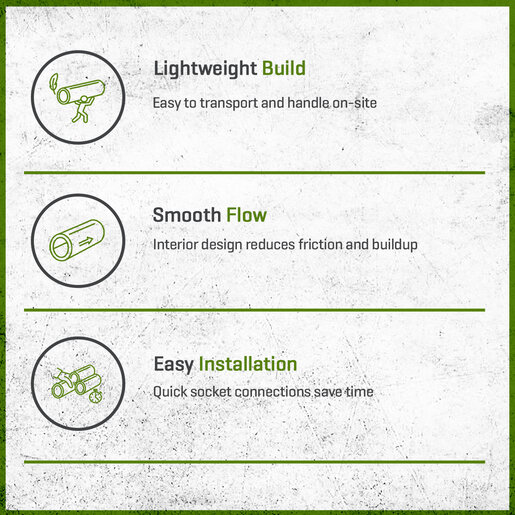 Lightweight Build

Easy to transport and handle on-site

Smooth Flow

Interior design reduces friction and buildup

Easy Installation

Quick socket connections save time