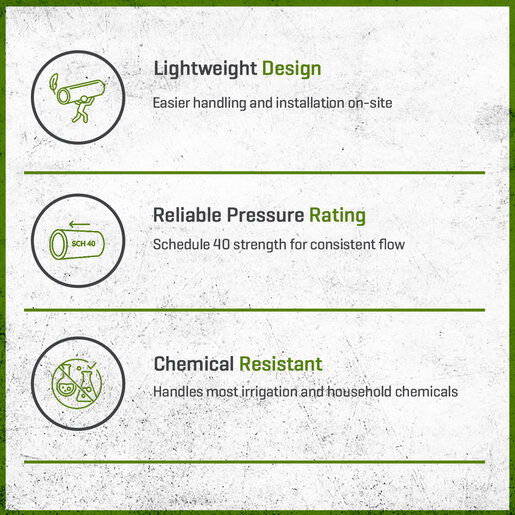 Lightweight Design

Easier handling and installation on-site

SCH 40

Reliable Pressure Rating

Schedule 40 strength for consistent flow

Chemical Resistant

Handles most irrigation and household chemicals