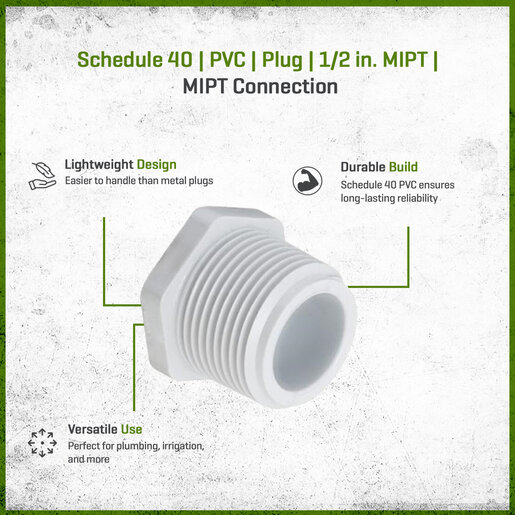 Schedule 40 | PVC | Plug | 1/2 in. MIPT | MIPT Connection

Lightweight Design
Easier to handle than metal plugs

Durable Build
Schedule 40 PVC ensures long-lasting reliability

Versatile Use
Perfect for plumbing, irrigation, and more