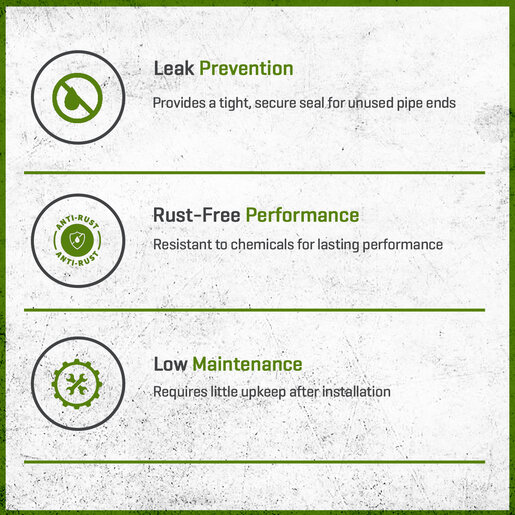 Leak Prevention

Provides a tight, secure seal for unused pipe ends

ANTI-RUST ANTI-RUST

Rust-Free Performance

Resistant to chemicals for lasting performance

Low Maintenance

Requires little upkeep after installation