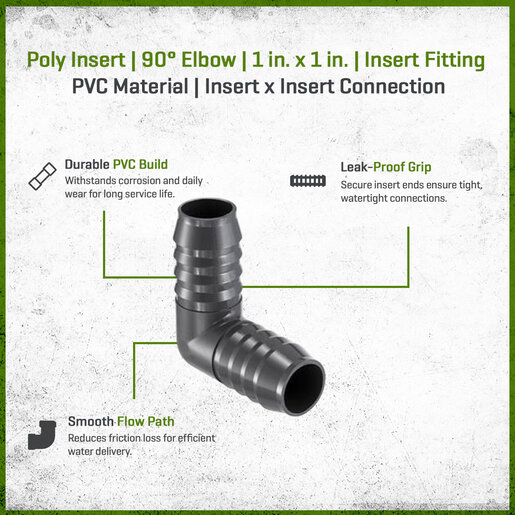 Poly Insert | 90° Elbow | 1 in. x 1 in. | Insert Fitting
PVC Material | Insert x Insert Connection

Durable PVC Build
Withstands corrosion and daily wear for long service life.

Leak-Proof Grip
Secure insert ends ensure tight, watertight connections.

Smooth Flow Path
Reduces friction loss for efficient water delivery.