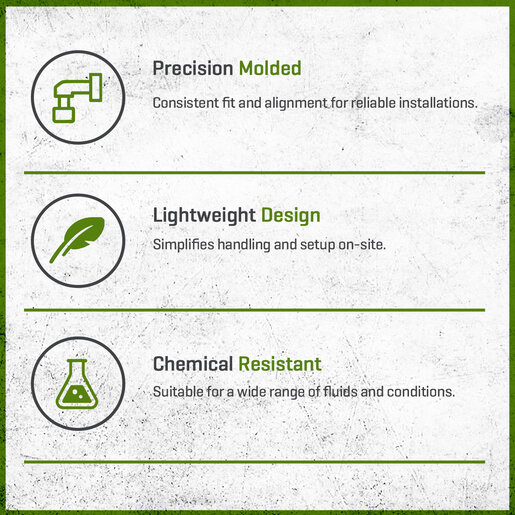 Precision Molded

Consistent fit and alignment for reliable installations.

Lightweight Design

Simplifies handling and setup on-site.

Chemical Resistant

Suitable for a wide range of fluids and conditions.