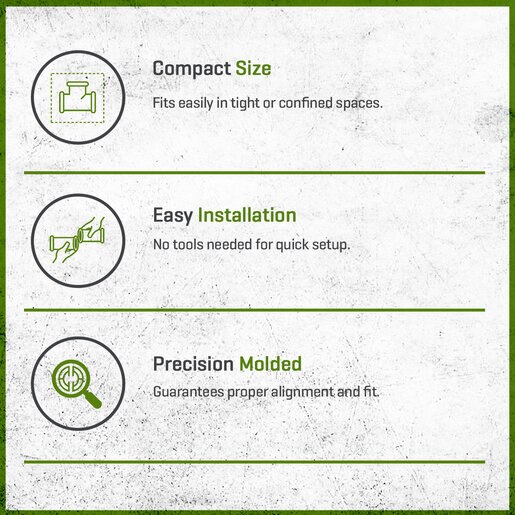 Compact Size

Fits easily in tight or confined spaces.

Easy Installation

No tools needed for quick setup.

Precision Molded

Guarantees proper alignment and fit.