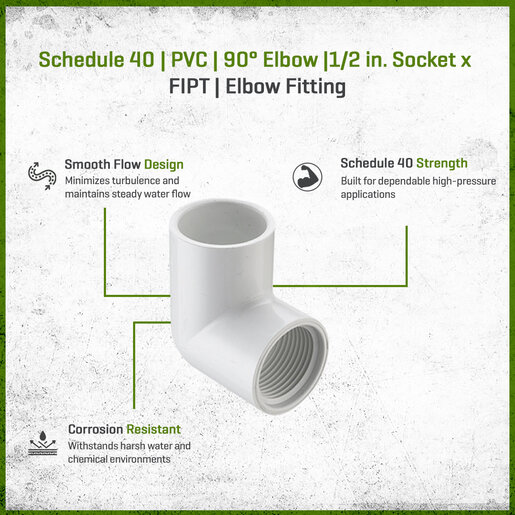 Schedule 40 | PVC | 90° Elbow |1/2 in. Socket x FIPT | Elbow Fitting

Smooth Flow Design
Minimizes turbulence and maintains steady water flow

Schedule 40 Strength
Built for dependable high-pressure applications

Corrosion Resistant
Withstands harsh water and chemical environments