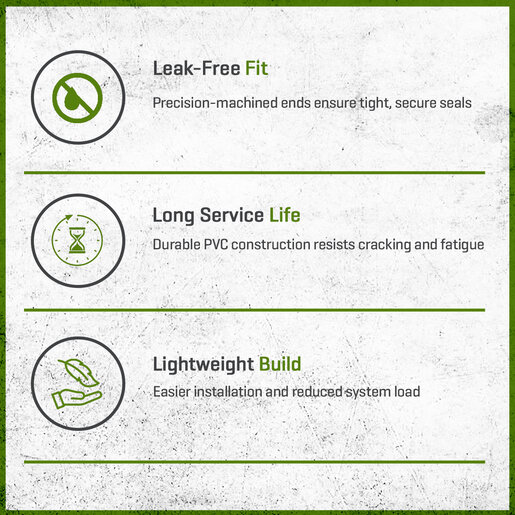 Leak-Free Fit

Precision-machined ends ensure tight, secure seals

Long Service Life

Durable PVC construction resists cracking and fatigue

Lightweight Build

Easier installation and reduced system load