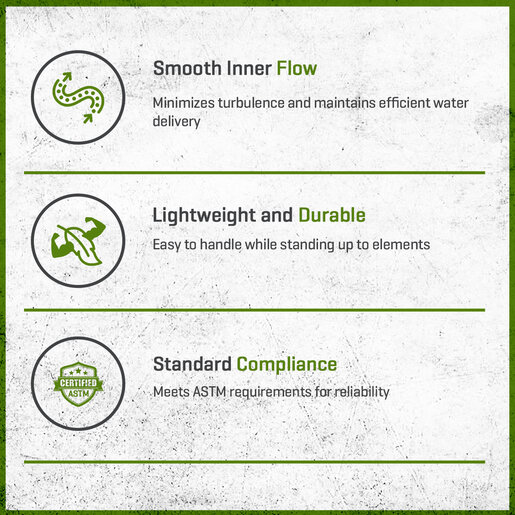 Smooth Inner Flow

Minimizes turbulence and maintains efficient water delivery

Lightweight and Durable

Easy to handle while standing up to elements

CERTIFIED ASTM

Standard Compliance

Meets ASTM requirements for reliability