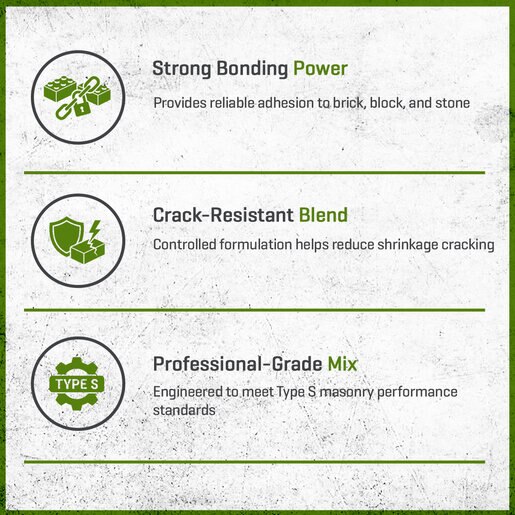 Strong Bonding Power

Provides reliable adhesion to brick, block, and stone

Crack-Resistant Blend

Controlled formulation helps reduce shrinkage cracking

TYPE S

Professional-Grade Mix

Engineered to meet Type S masonry performance standards