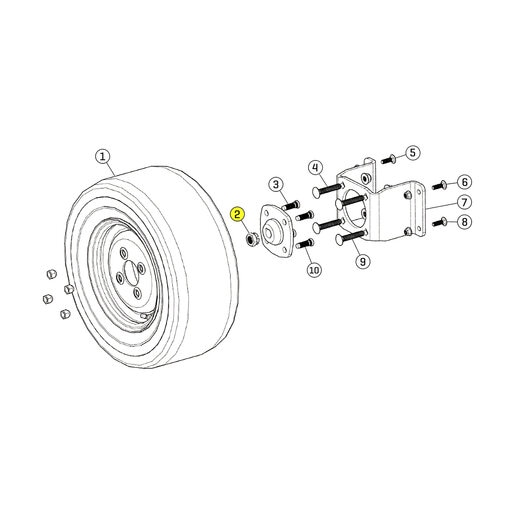 1
2
3
4
5
6
7
8
9
10