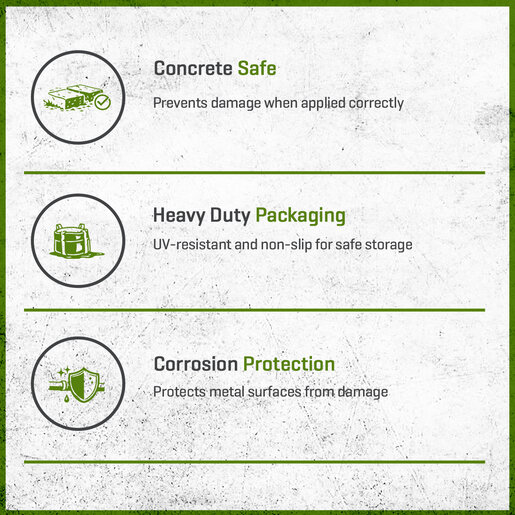 Concrete Safe

Prevents damage when applied correctly

Heavy Duty Packaging

UV-resistant and non-slip for safe storage

Corrosion Protection

Protects metal surfaces from damage