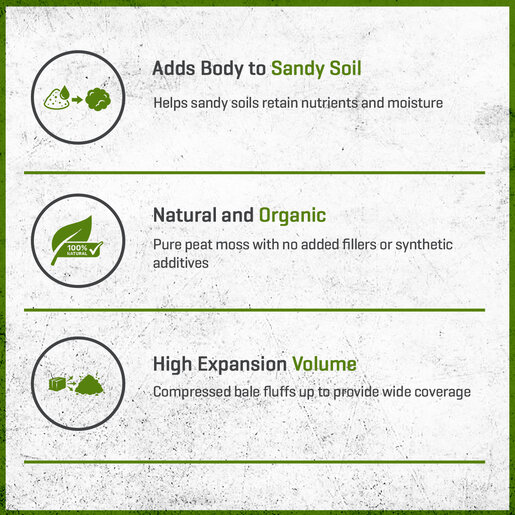 Adds Body to Sandy Soil

Helps sandy soils retain nutrients and moisture

100% NATURAL

Natural and Organic

Pure peat moss with no added fillers or synthetic additives

High Expansion Volume

Compressed bale fluffs up to provide wide coverage