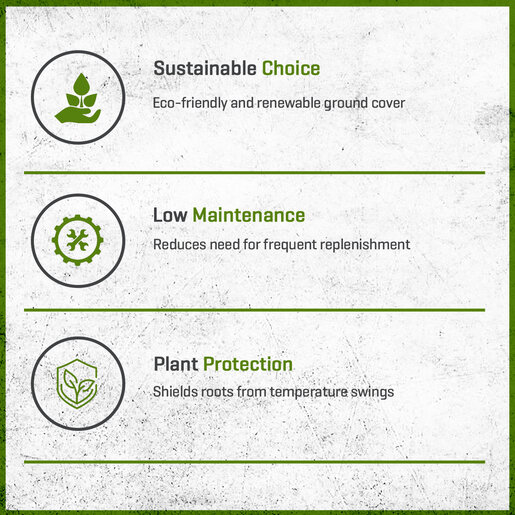 Sustainable Choice

Eco-friendly and renewable ground cover

Low Maintenance

Reduces need for frequent replenishment

Plant Protection

Shields roots from temperature swings