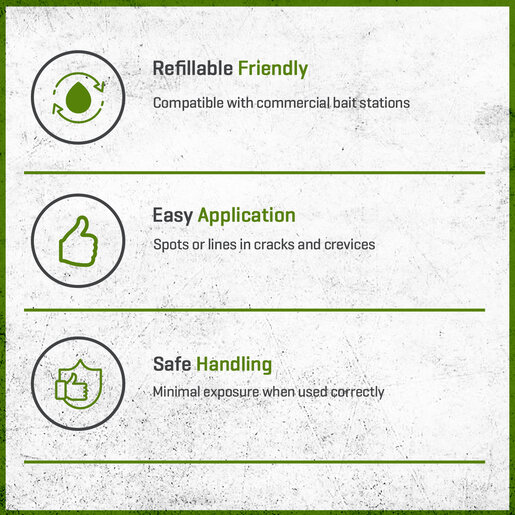 Refillable Friendly

Compatible with commercial bait stations

Easy Application

Spots or lines in cracks and crevices

Safe Handling

Minimal exposure when used correctly