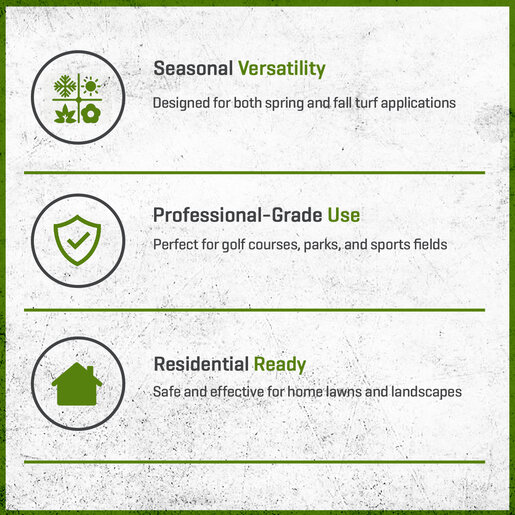 Seasonal Versatility

Designed for both spring and fall turf applications

Professional-Grade Use

Perfect for golf courses, parks, and sports fields

Residential Ready

Safe and effective for home lawns and landscapes