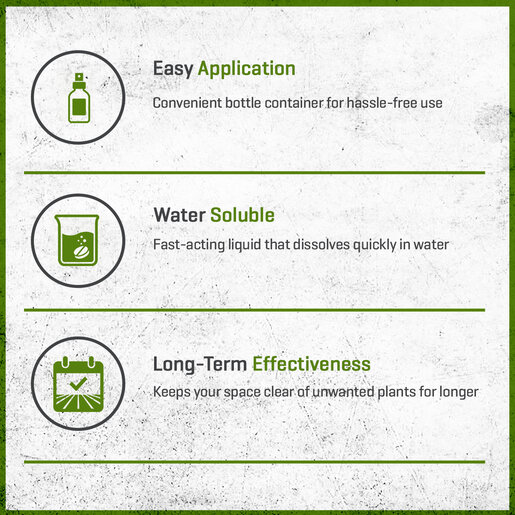 Easy Application
Convenient bottle container for hassle-free use

Water Soluble
Fast-acting liquid that dissolves quickly in water

Long-Term Effectiveness
Keeps your space clear of unwanted plants for longer