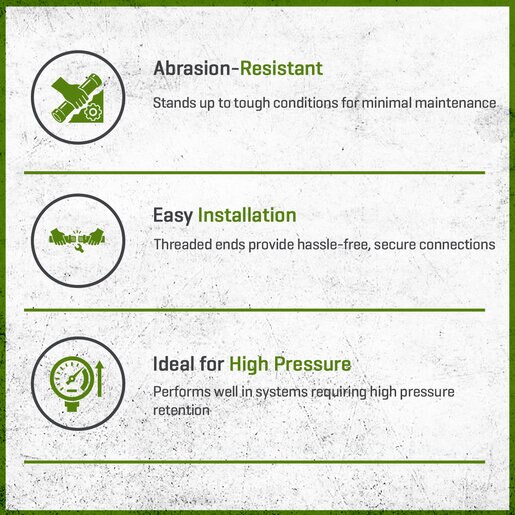 Abrasion-Resistant
Stands up to tough conditions for minimal maintenance

Easy Installation
Threaded ends provide hassle-free, secure connections

Ideal for High Pressure
Performs well in systems requiring high pressure retention