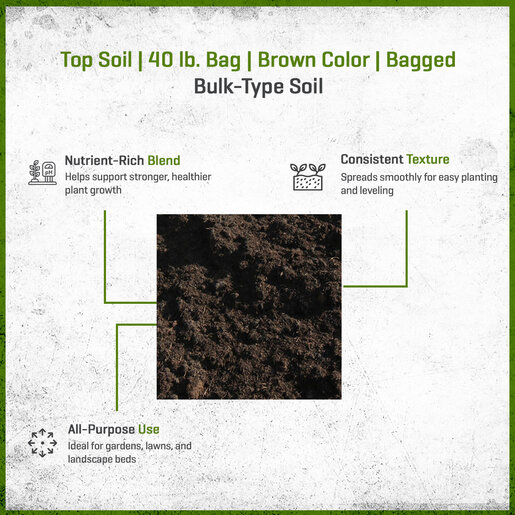 Top Soil | 40 lb. Bag | Brown Color | Bagged
Bulk-Type Soil

pH

Nutrient-Rich Blend
Helps support stronger, healthier plant growth

Consistent Texture
Spreads smoothly for easy planting and leveling

All-Purpose Use
Ideal for gardens, lawns, and landscape beds