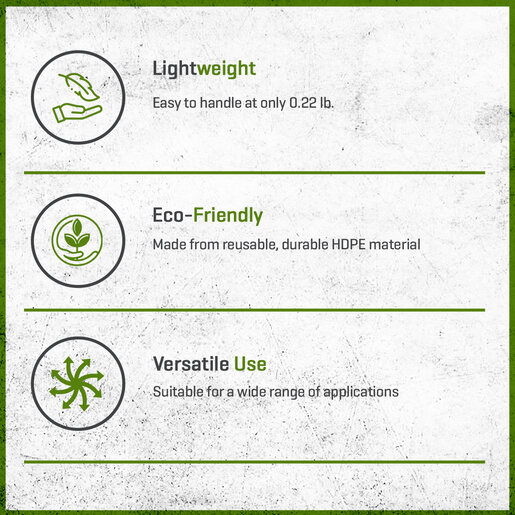 Lightweight

Easy to handle at only 0.22 lb.

Eco-Friendly

Made from reusable, durable HDPE material

Versatile Use

Suitable for a wide range of applications