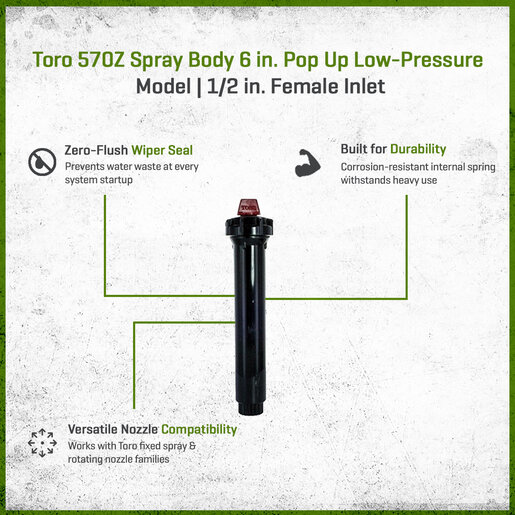 Toro 570Z Spray Body 6 in. Pop Up Low-Pressure Model | 1/2 in. Female Inlet

Zero-Flush Wiper Seal
Prevents water waste at every system startup

Built for Durability
Corrosion-resistant internal spring withstands heavy use

TORO

Versatile Nozzle Compatibility
Works with Toro fixed spray & rotating nozzle families