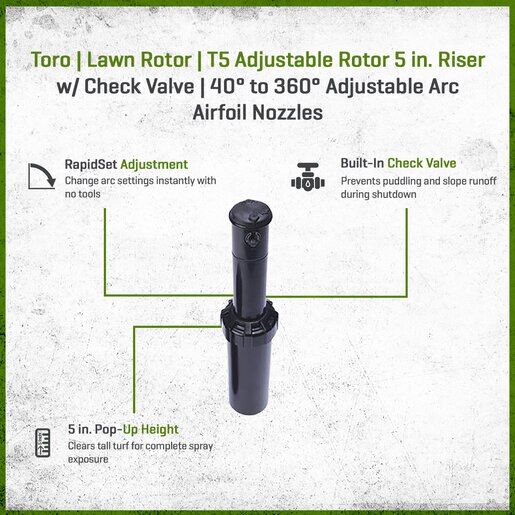 Toro | Lawn Rotor | T5 Adjustable Rotor 5 in. Riser w/ Check Valve | 40° to 360° Adjustable Arc Airfoil Nozzles

RapidSet Adjustment
Change arc settings instantly with no tools

Built-In Check Valve
Prevents puddling and slope runoff during shutdown

5 in. Pop-Up Height
Clears tall turf for complete spray exposure