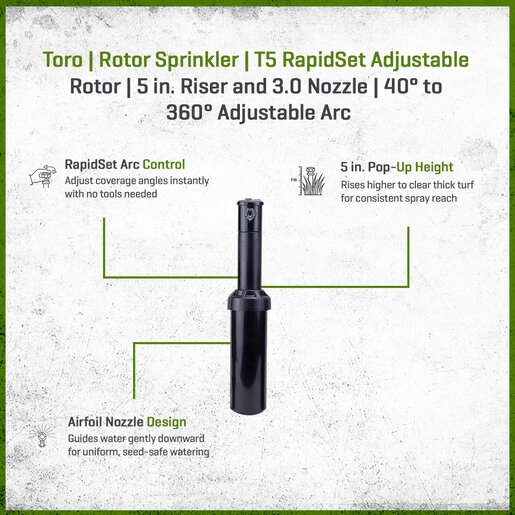 Toro | Rotor Sprinkler | T5 RapidSet Adjustable Rotor | 5 in. Riser and 3.0 Nozzle | 40° to 360° Adjustable Arc

RapidSet Arc Control
Adjust coverage angles instantly with no tools needed

5 in. Pop-Up Height
Rises higher to clear thick turf for consistent spray reach

Airfoil Nozzle Design
Guides water gently downward for uniform, seed-safe watering