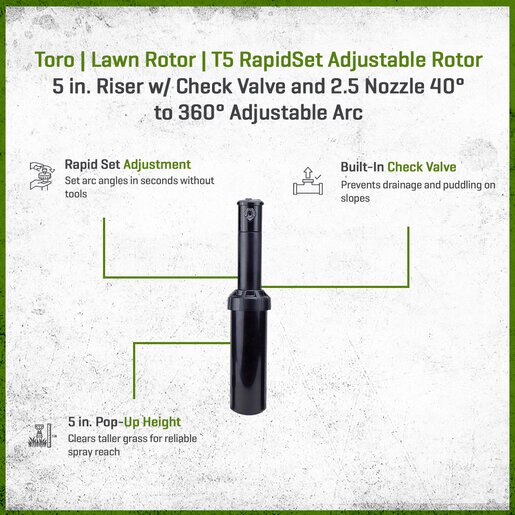 Toro | Lawn Rotor | T5 RapidSet Adjustable Rotor
5 in. Riser w/ Check Valve and 2.5 Nozzle 40° to 360° Adjustable Arc

Rapid Set Adjustment
Set arc angles in seconds without tools

Built-In Check Valve
Prevents drainage and puddling on slopes

5 in. Pop-Up Height
Clears taller grass for reliable spray reach