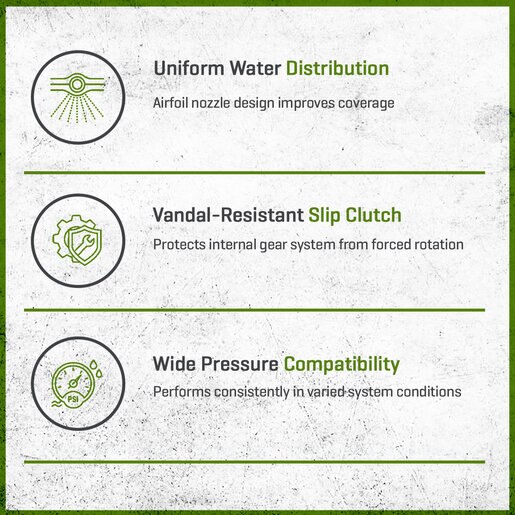 Uniform Water Distribution

Airfoil nozzle design improves coverage

Vandal-Resistant Slip Clutch

Protects internal gear system from forced rotation

PSI

Wide Pressure Compatibility

Performs consistently in varied system conditions