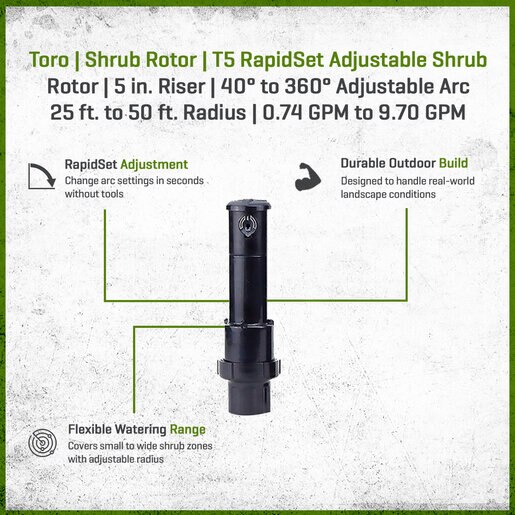 Toro | Shrub Rotor | T5 RapidSet Adjustable Shrub Rotor | 5 in. Riser | 40° to 360° Adjustable Arc 25 ft. to 50 ft. Radius | 0.74 GPM to 9.70 GPM

RapidSet Adjustment
Change arc settings in seconds without tools

Durable Outdoor Build
Designed to handle real-world landscape conditions

Flexible Watering Range
Covers small to wide shrub zones with adjustable radius