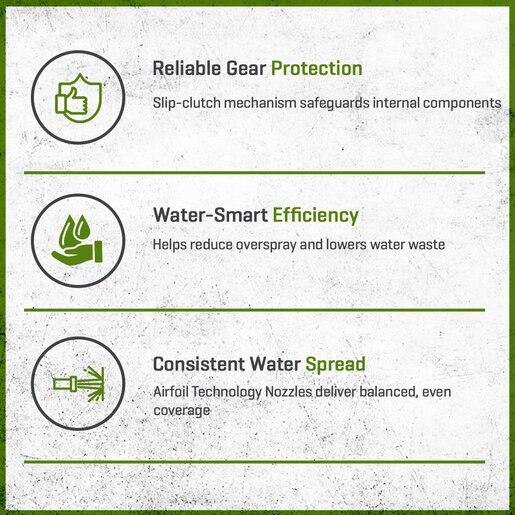 Reliable Gear Protection

Slip-clutch mechanism safeguards internal components

Water-Smart Efficiency

Helps reduce overspray and lowers water waste

Consistent Water Spread

Airfoil Technology Nozzles deliver balanced, even coverage