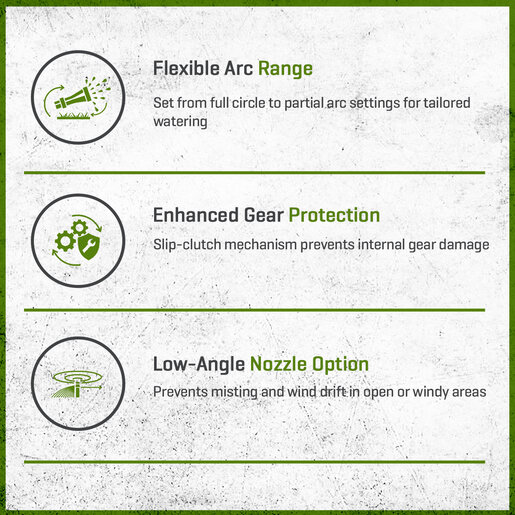 Flexible Arc Range

Set from full circle to partial arc settings for tailored watering

Enhanced Gear Protection

Slip-clutch mechanism prevents internal gear damage

Low-Angle Nozzle Option

Prevents misting and wind drift in open or windy areas