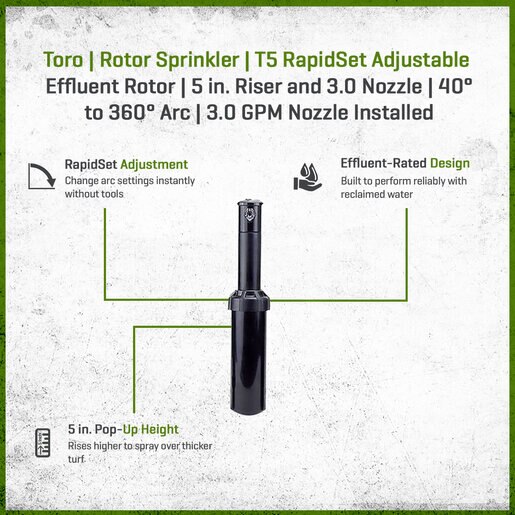 Toro | Rotor Sprinkler | T5 RapidSet Adjustable Effluent Rotor | 5 in. Riser and 3.0 Nozzle | 40° to 360° Arc | 3.0 GPM Nozzle Installed

RapidSet Adjustment
Change arc settings instantly without tools

Effluent-Rated Design
Built to perform reliably with reclaimed water

5 in. Pop-Up Height
Rises higher to spray over thicker turf