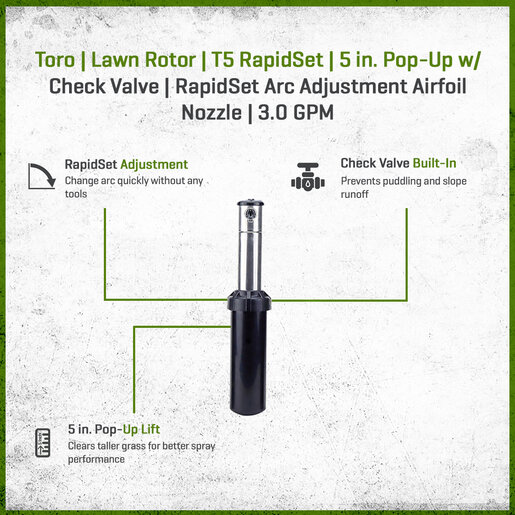 Toro | Lawn Rotor | T5 RapidSet | 5 in. Pop-Up w/ Check Valve | RapidSet Arc Adjustment Airfoil Nozzle | 3.0 GPM

RapidSet Adjustment
Change arc quickly without any tools

Check Valve Built-In
Prevents puddling and slope runoff

5 in. Pop-Up Lift
Clears taller grass for better spray performance