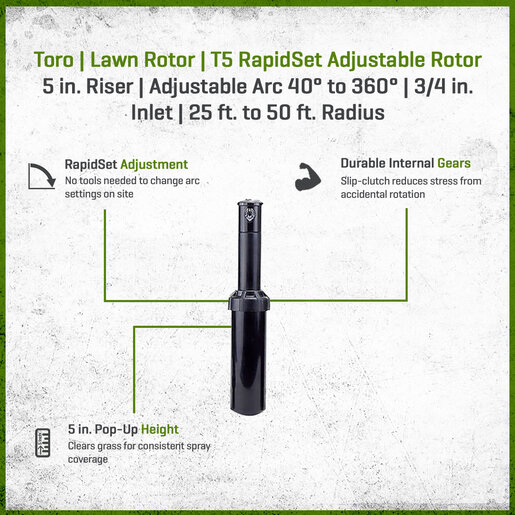 Toro | Lawn Rotor | T5 RapidSet Adjustable Rotor
5 in. Riser | Adjustable Arc 40° to 360° | 3/4 in. Inlet | 25 ft. to 50 ft. Radius

RapidSet Adjustment
No tools needed to change arc settings on site

Durable Internal Gears
Slip-clutch reduces stress from accidental rotation

5 in. Pop-Up Height
Clears grass for consistent spray coverage