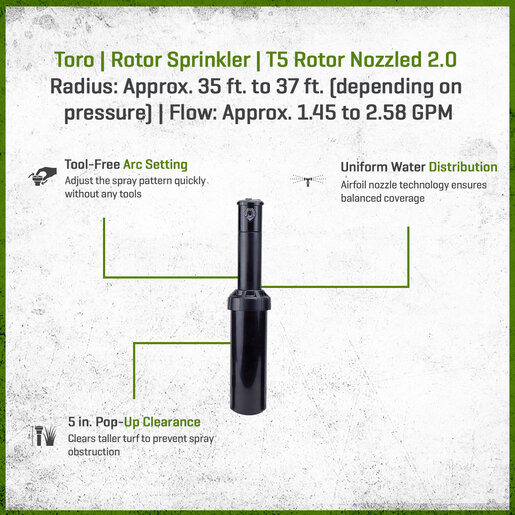 Toro | Rotor Sprinkler | T5 Rotor Nozzled 2.0
Radius: Approx. 35 ft. to 37 ft. (depending on pressure) | Flow: Approx. 1.45 to 2.58 GPM

Tool-Free Arc Setting
Adjust the spray pattern quickly without any tools

Uniform Water Distribution
Airfoil nozzle technology ensures balanced coverage

5 in. Pop-Up Clearance
Clears taller turf to prevent spray obstruction