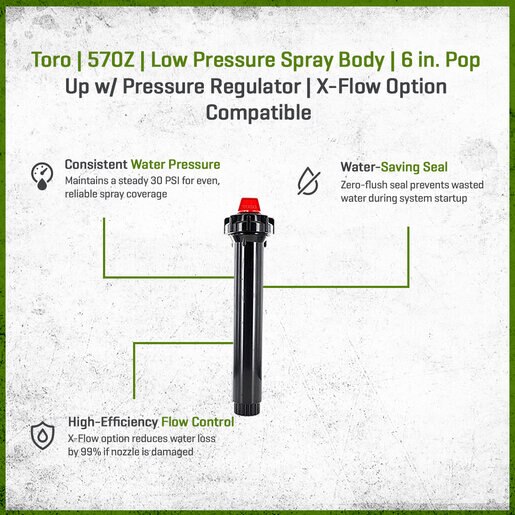 Toro | 570Z | Low Pressure Spray Body | 6 in. Pop Up w/ Pressure Regulator | X-Flow Option Compatible

Consistent Water Pressure
Maintains a steady 30 PSI for even, reliable spray coverage

Water-Saving Seal
Zero-flush seal prevents wasted water during system startup

High-Efficiency Flow Control
X-Flow option reduces water loss by 99% if nozzle is damaged