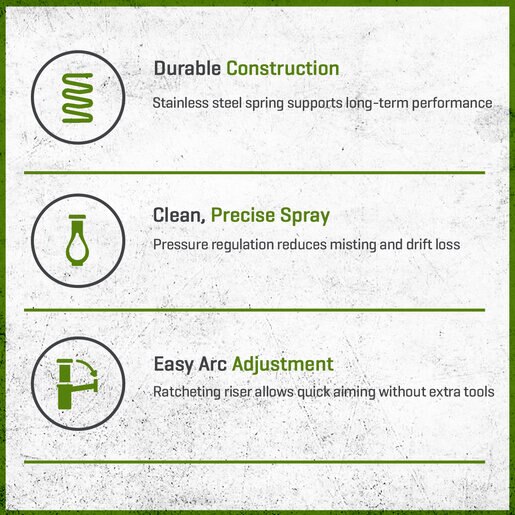 Durable Construction

Stainless steel spring supports long-term performance

Clean, Precise Spray

Pressure regulation reduces misting and drift loss

Easy Arc Adjustment

Ratcheting riser allows quick aiming without extra tools