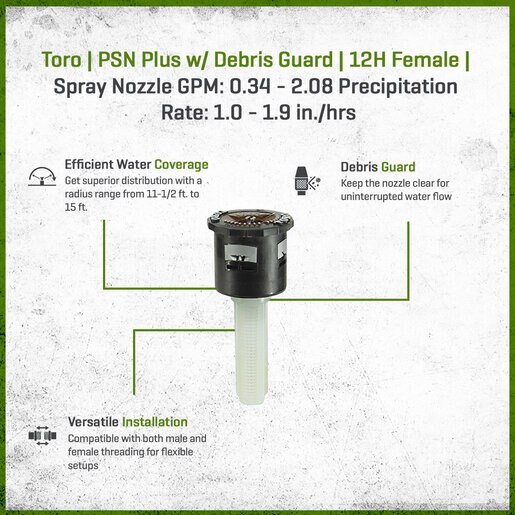 Toro | PSN Plus w/ Debris Guard | 12H Female | Spray Nozzle GPM: 0.34 - 2.08 Precipitation Rate: 1.0 - 1.9 in./hrs

Efficient Water Coverage
Get superior distribution with a radius range from 11-1/2 ft. to 15 ft.

Debris Guard
Keep the nozzle clear for uninterrupted water flow

Versatile Installation
Compatible with both male and female threading for flexible setups