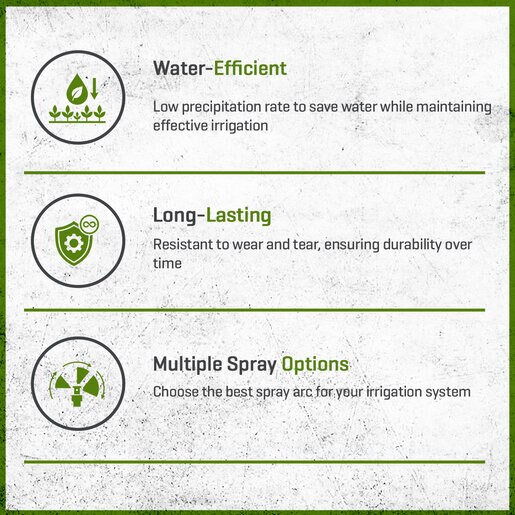 Water-Efficient

Low precipitation rate to save water while maintaining effective irrigation

Long-Lasting

Resistant to wear and tear, ensuring durability over time

Multiple Spray Options

Choose the best spray arc for your irrigation system